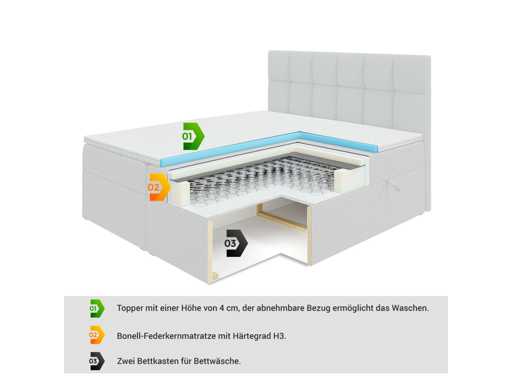 01

02

03

01 Topper mit einer Höhe von 4 cm, der abnehmbare Bezug ermöglicht das Waschen.

02 Bonell-Federkernmatratze mit Härtegrad H3.

03 Zwei Bettkasten für Bettwäsche.