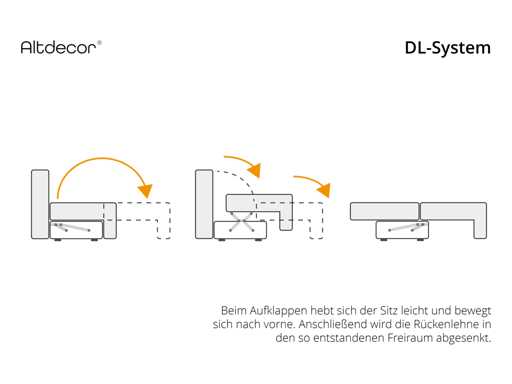 Altdecor®

DL-System

Beim Aufklappen hebt sich der Sitz leicht und bewegt sich nach vorne. Anschließend wird die Rückenlehne in den so entstandenen Freiraum abgesenkt.