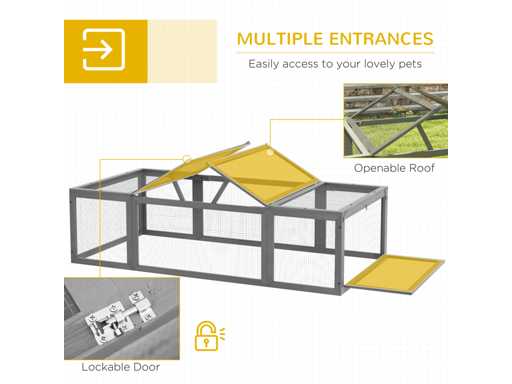 MULTIPLE ENTRANCES

Easily access to your lovely pets

Openable Roof

Lockable Door