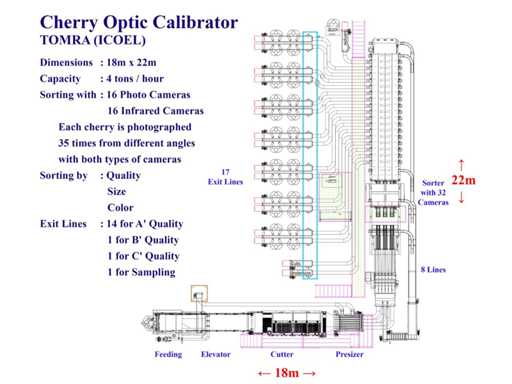 Cherry Optic Calibrator
TOMRA (ICOEL)

Dimensions : 18m x 22m
Capacity : 4 tons / hour
Sorting with : 16 Photo Cameras
16 Infrared Cameras
Each cherry is photographed 35 times from different angles with both types of cameras
Sorting by : Quality
Size
Color
Exit Lines : 14 for A' Quality
1 for B' Quality
1 for C' Quality
1 for Sampling

17 Exit Lines

Sorter with 32 Cameras

↑ 22m ↓

8 Lines

Feeding
Elevator
Cutter
Presizer

← 18m →