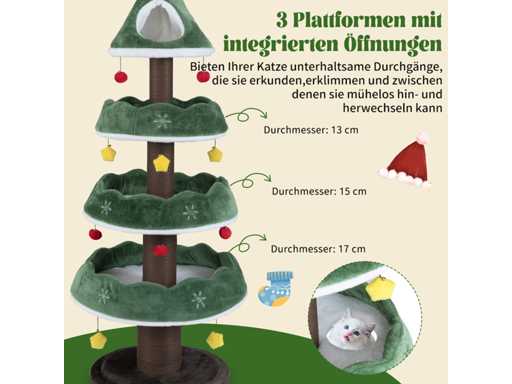 3 Plattformen mit integrierten Öffnungen

Bieten Ihrer Katze unterhaltsame Durchgänge, die sie erkunden,erklimmen und zwischen denen sie mühelos hin- und herwechseln kann

Durchmesser: 13 cm

Durchmesser: 15 cm

Durchmesser: 17 cm