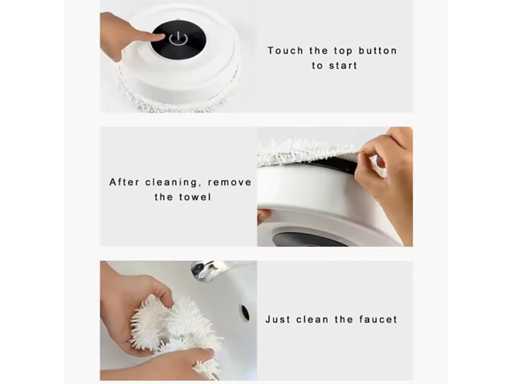 Touch the top button to start

After cleaning, remove the towel

Just clean the faucet