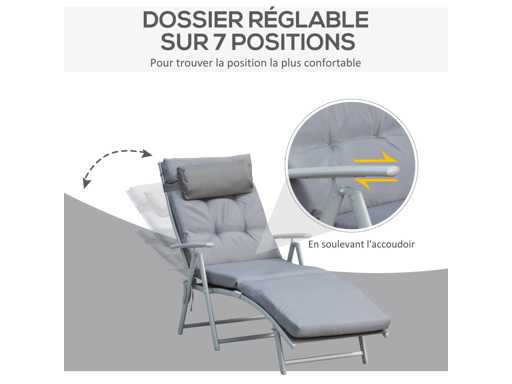 DOSSIER RÉGLABLE SUR 7 POSITIONS

Pour trouver la position la plus confortable

En soulevant l'accoudoir