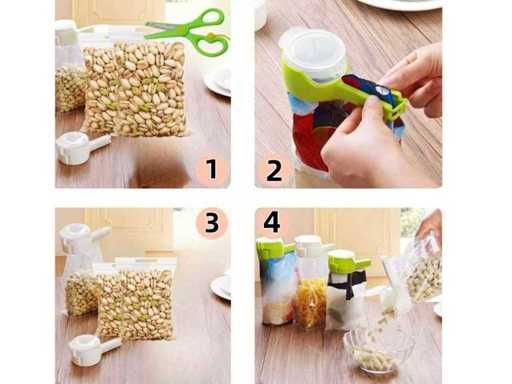 1

2

3

4