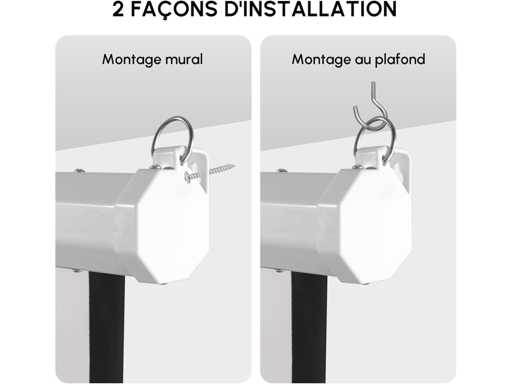 2 FAÇONS D'INSTALLATION

Montage mural

Montage au plafond