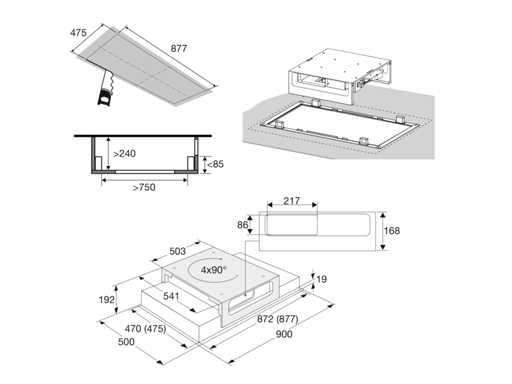 475
877
>240
<85
>750
217
86
168
503
4x90°
19
192
541
872 (877)
470 (475)
900
500