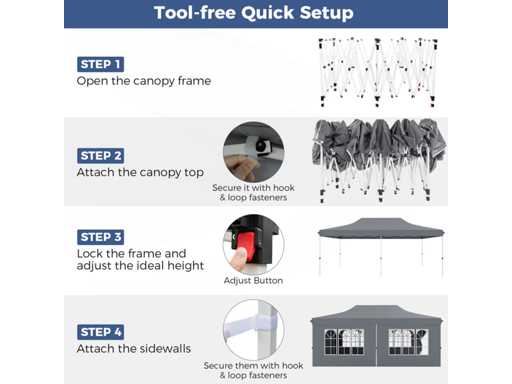 Tool-free Quick Setup

STEP 1
Open the canopy frame

STEP 2
Attach the canopy top

Secure it with hook & loop fasteners

STEP 3
Lock the frame and adjust the ideal height

Adjust Button

STEP 4
Attach the sidewalls

Secure them with hook & loop fasteners