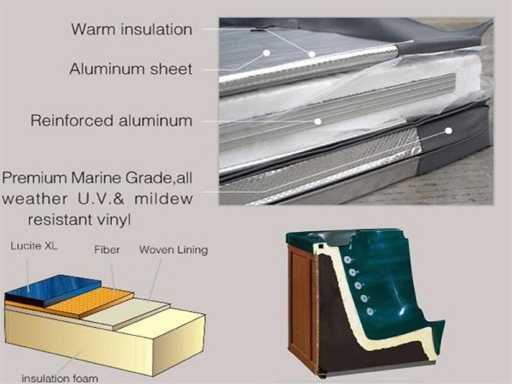 Warm insulation

Aluminum sheet

Reinforced aluminum

Premium Marine Grade,all weather U.V.& mildew resistant vinyl

Lucite XL

Fiber

Woven Lining

insulation foam